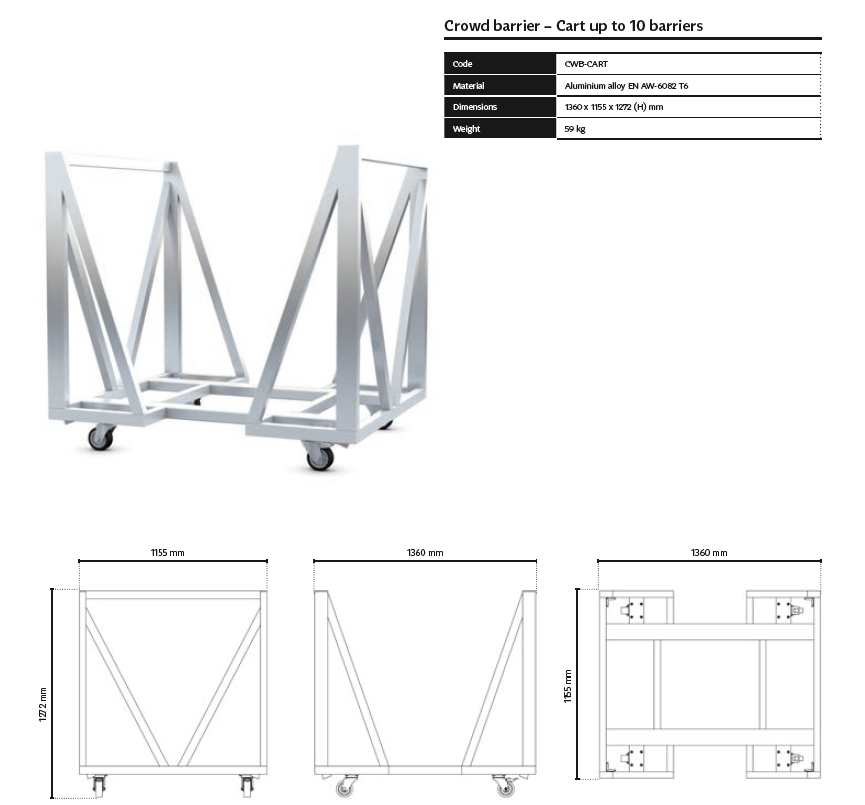 Crowd barrier – Cart up to 10 barriers

| Code | CWB-CART |
|---|---|
| Material | Aluminium alloy EN AW-6082 T6 |
| Dimensions | 1360 x 1155 x 1272 (H) mm |
| Weight | 59 kg |

1155 mm

1272 mm

1360 mm

1360 mm

1155 mm