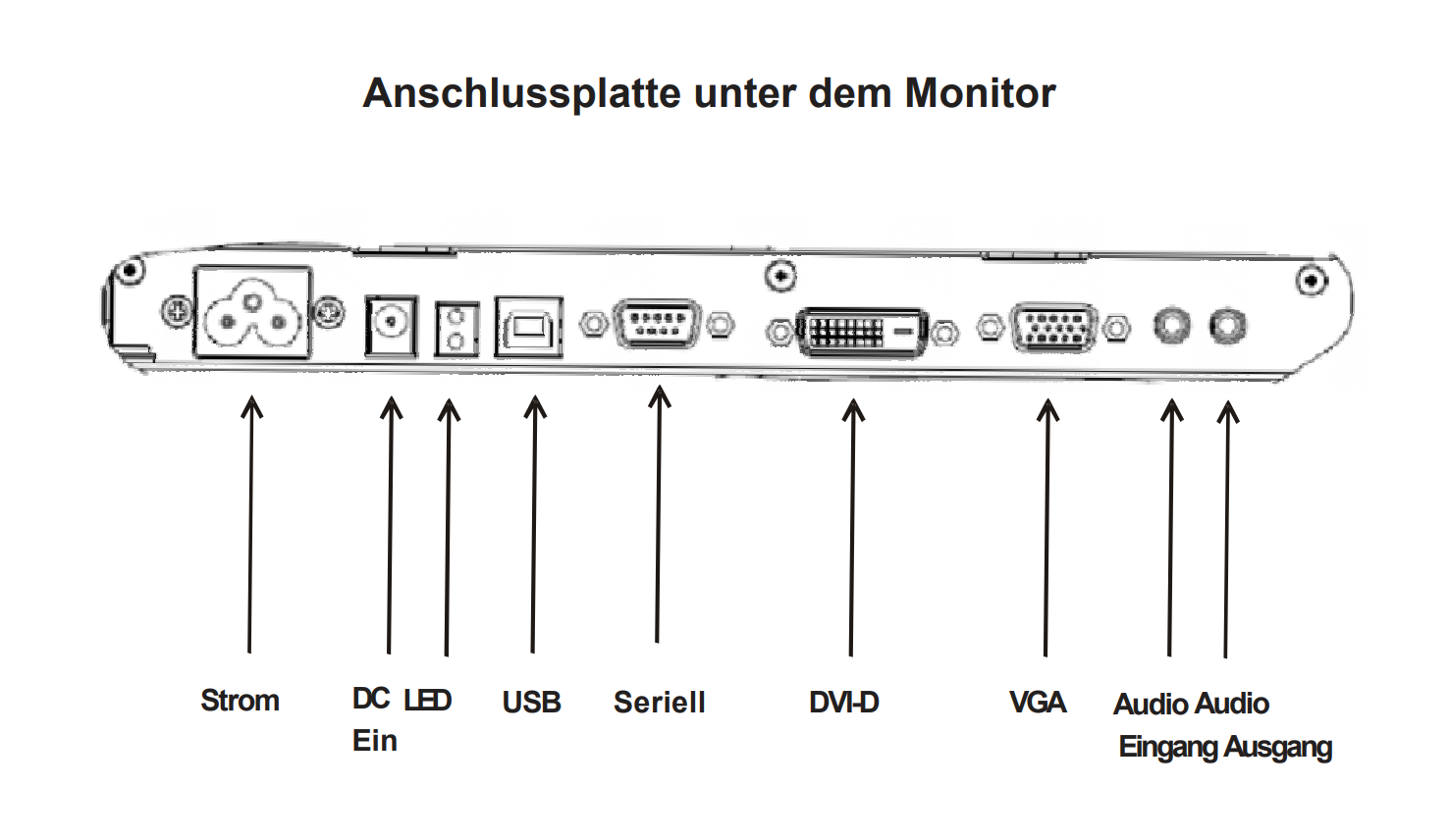 Anschlussplatte unter dem Monitor

Strom

DC Ein

LED

USB

Seriell

DVI-D

VGA

Audio Eingang

Audio Ausgang